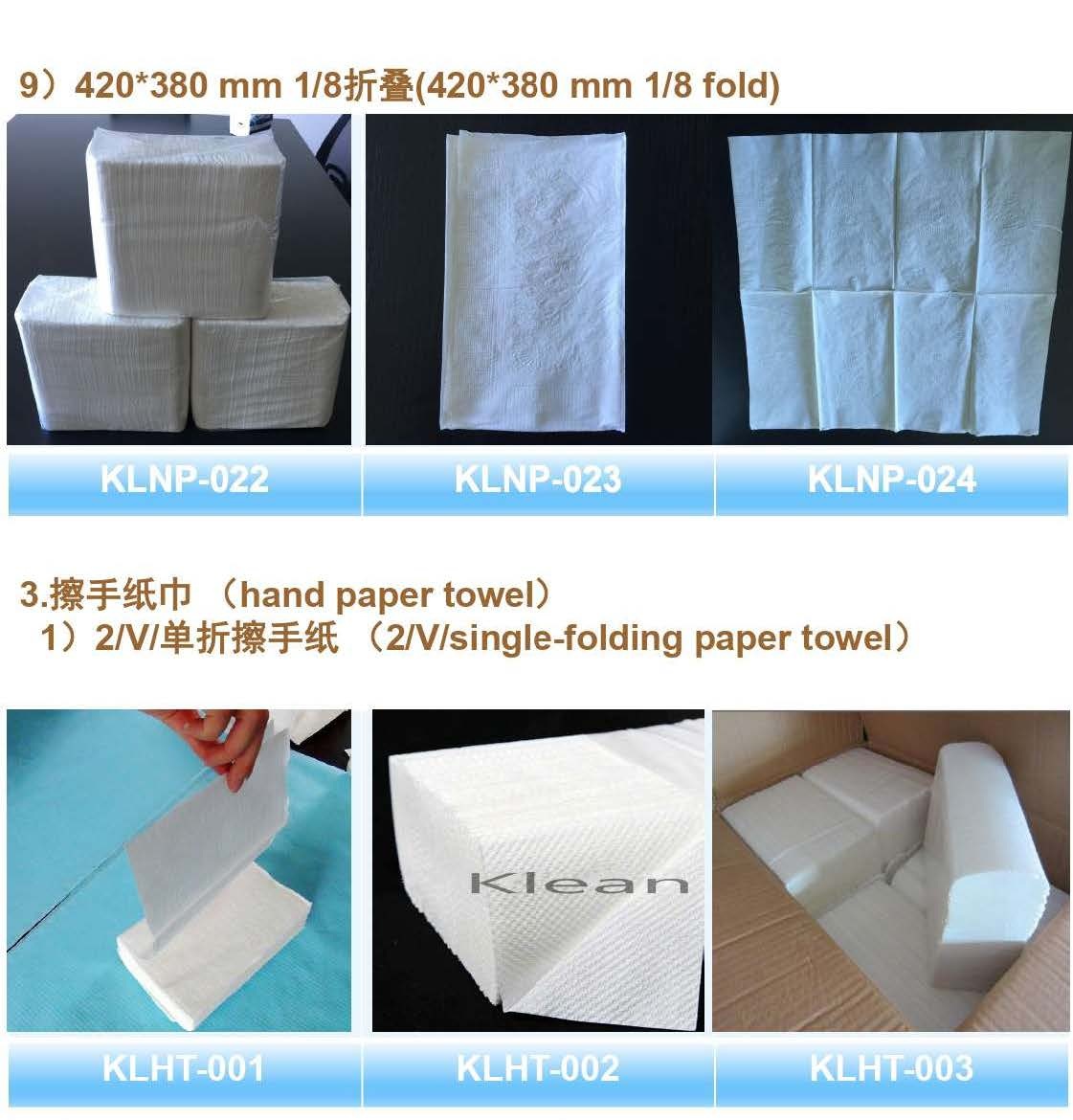 9）420*380 mm 1/8折叠(420*380 mm 1/8 fold)

KLNP-022

KLNP-023

KLNP-024

3.擦手纸巾 （hand paper towel）
1）2/V/单折擦手纸 （2/V/single-folding paper towel）

Klean

KLHT-001

KLHT-002

KLHT-003